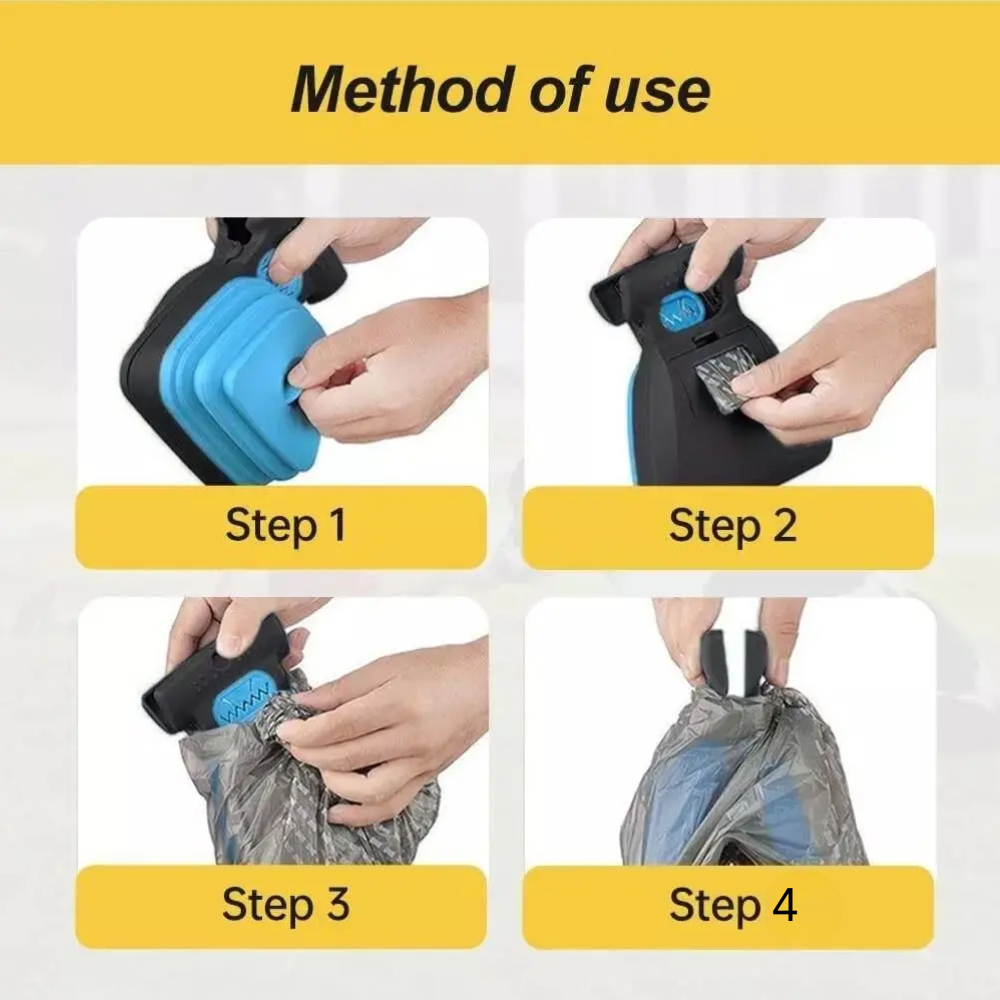 Method of use

Step 1

Step 2

Step 3

Step 4